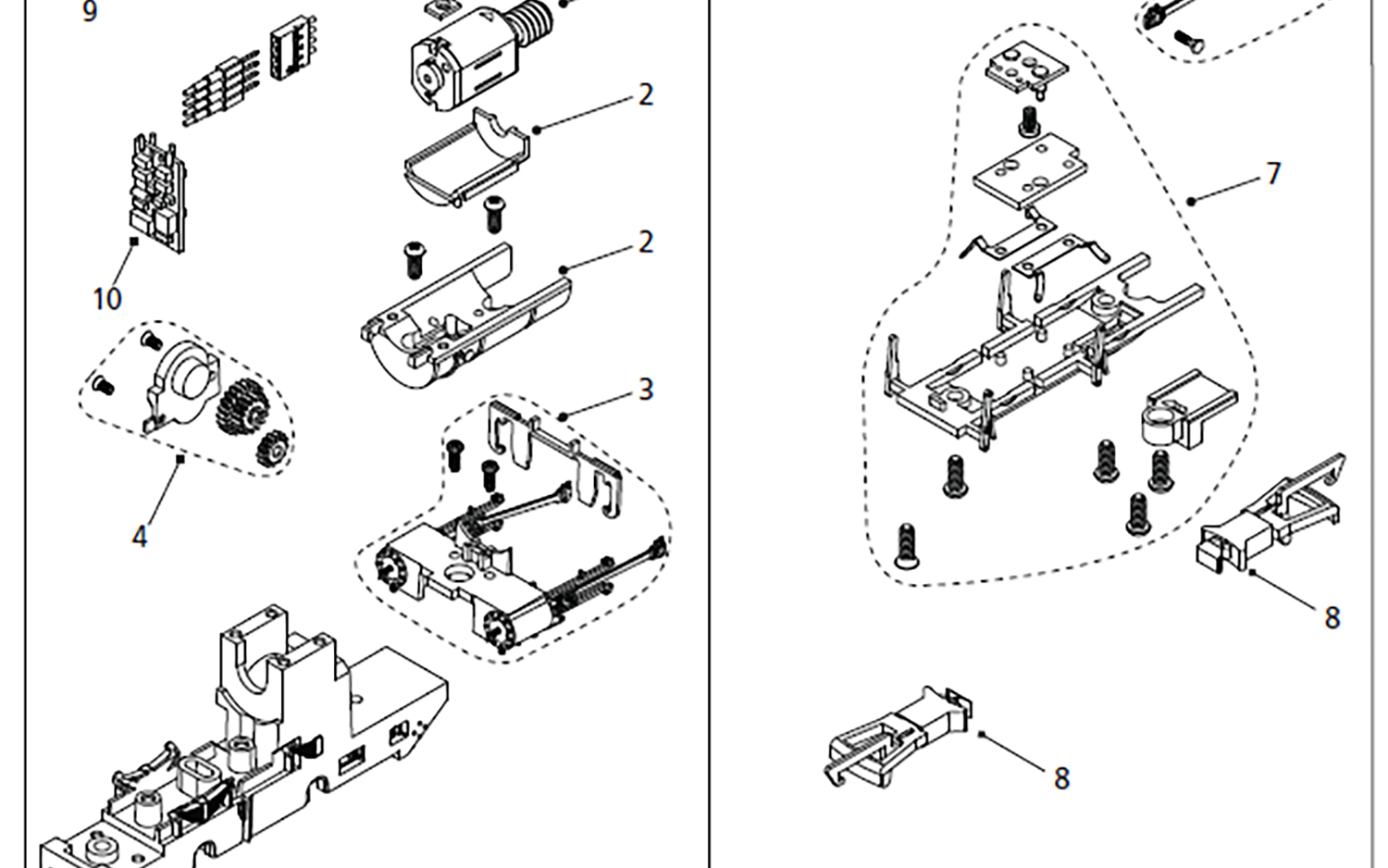 9

2

2

10

3

4

7

8

8