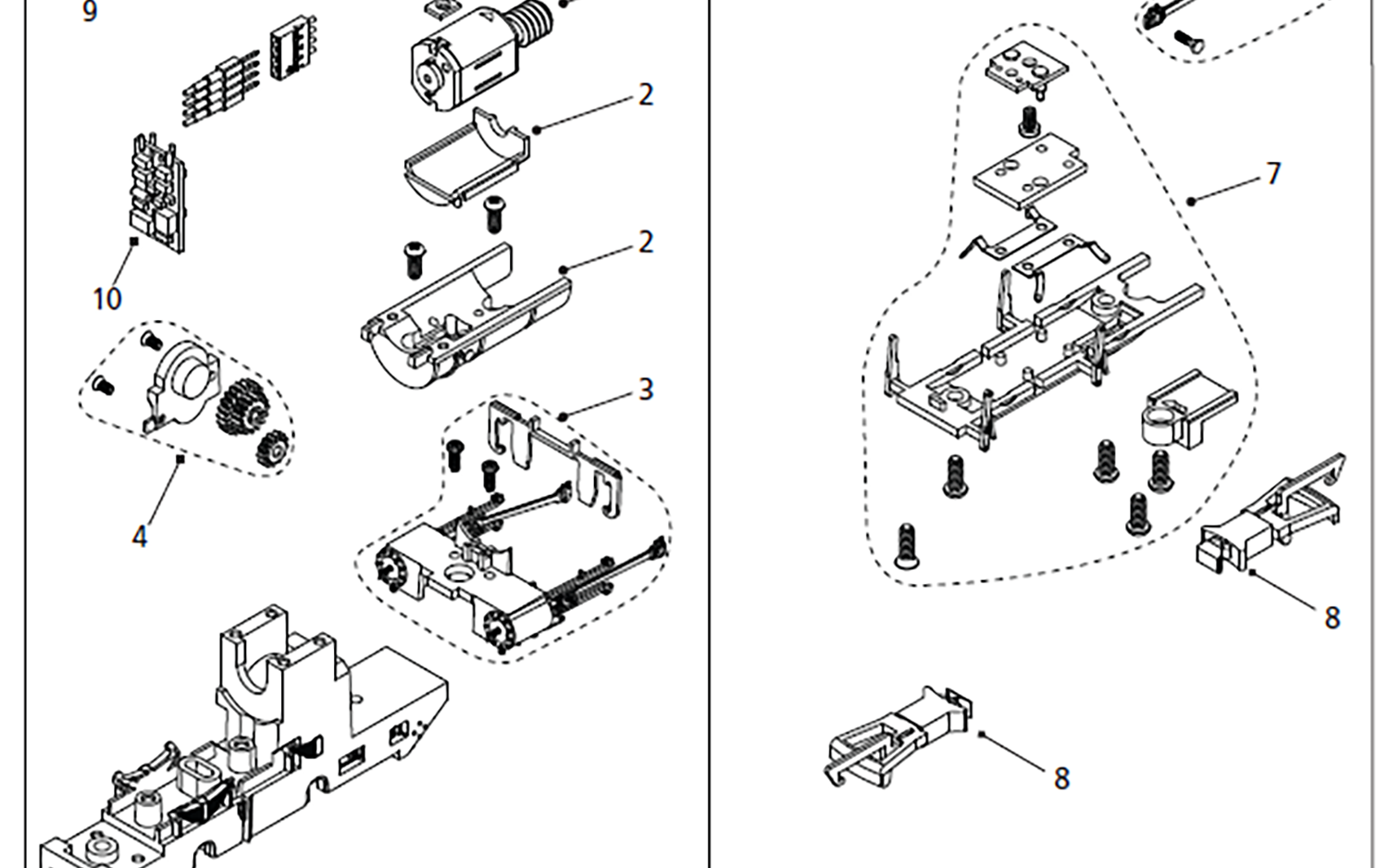 9
2
10
2
4
3
7
8
8